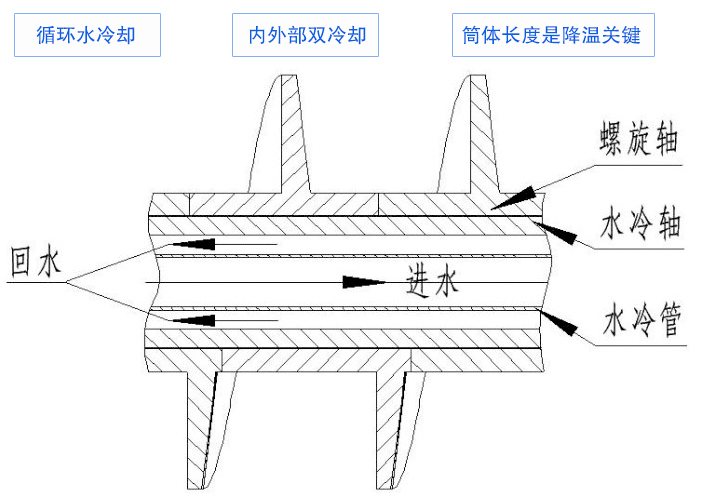 循环水冷却

内外部双冷却

筒体长度是降温关键

螺旋轴

水冷轴

回水

进水

水冷管